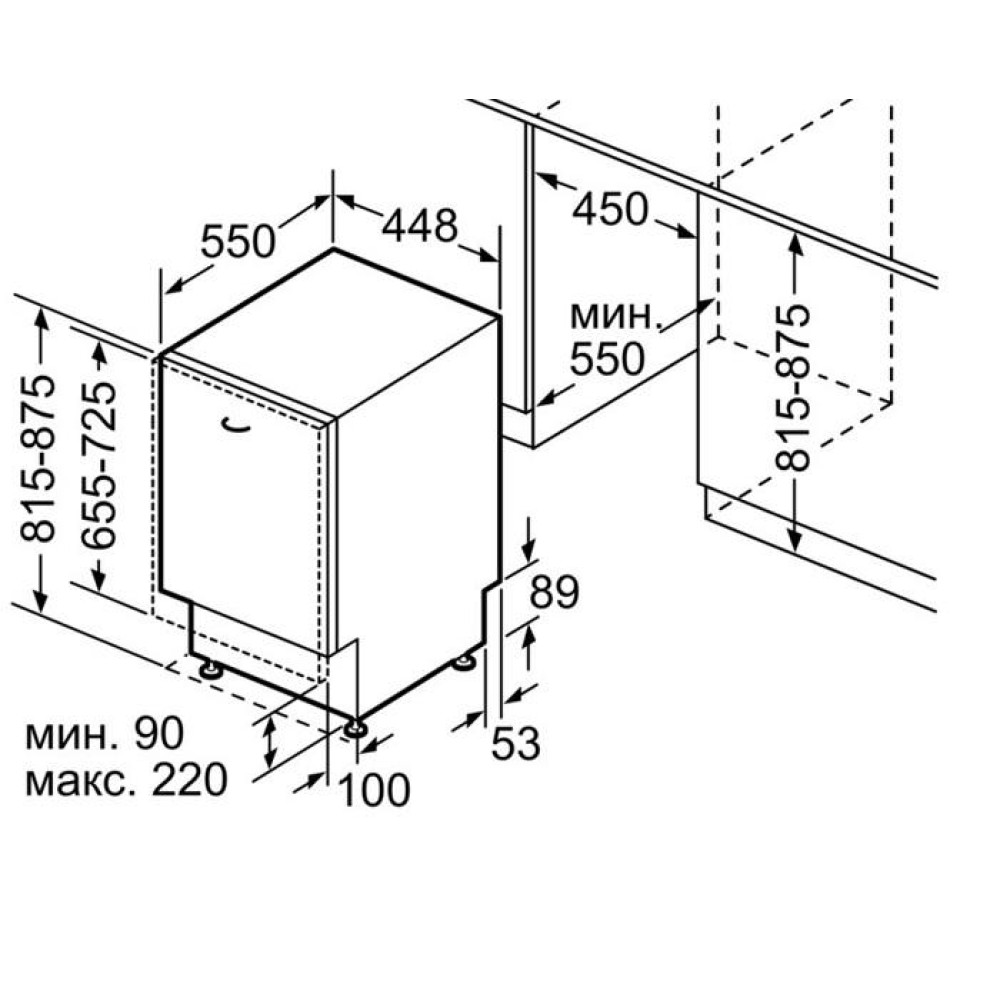 550
448
450
мин.
550
815-875
815-875
655-725
89
53
мин. 90
макс. 220
100